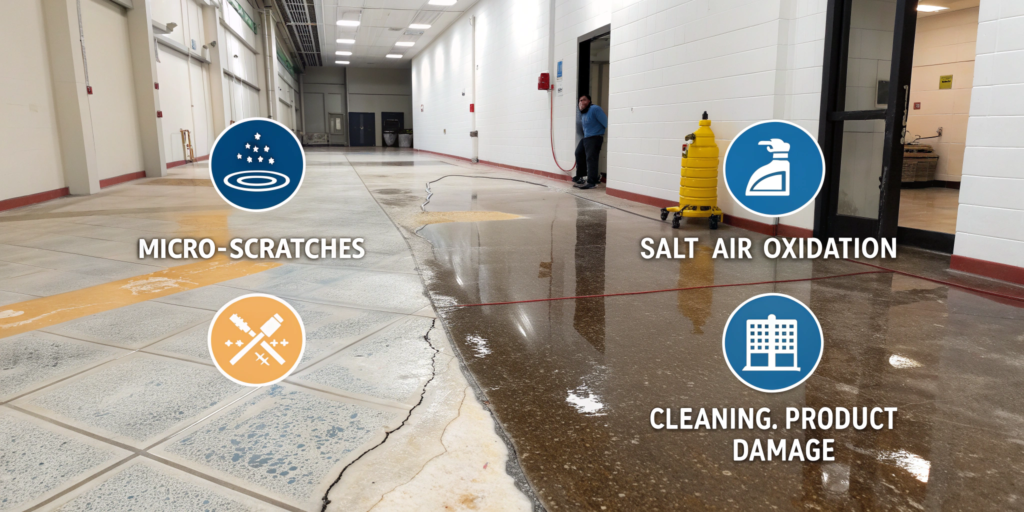 MICRO-SCRATCHES

SALT AIR OXIDATION

CLEANING. PRODUCT DAMAGE